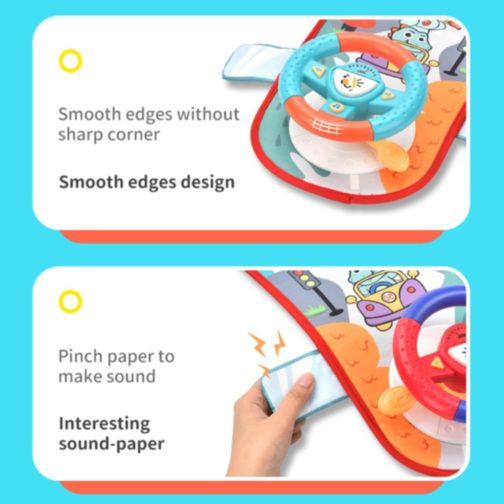 Smooth edges without sharp corner

Smooth edges design

Pinch paper to make sound

Interesting sound-paper