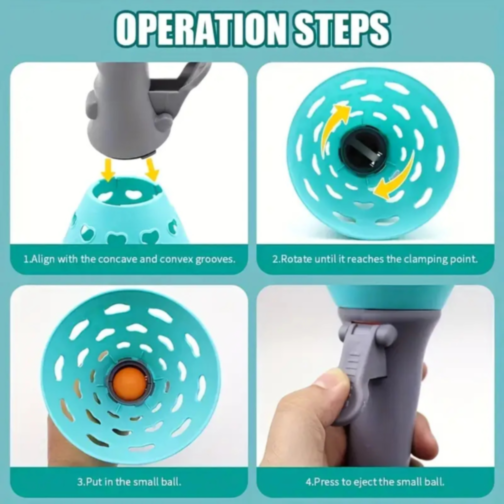 OPERATION STEPS

1.Align with the concave and convex grooves.

2.Rotate until it reaches the clamping point.

3.Put in the small ball.

4.Press to eject the small ball.