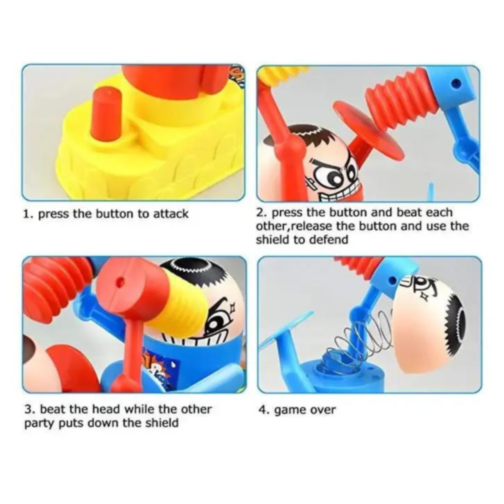 1. press the button to attack

2. press the button and beat each other,release the button and use the shield to defend

3. beat the head while the other party puts down the shield

4. game over