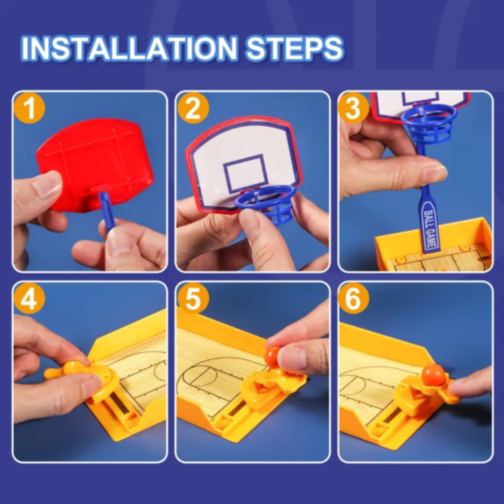 INSTALLATION STEPS

1

2

3

BALL GAME

4

5

6