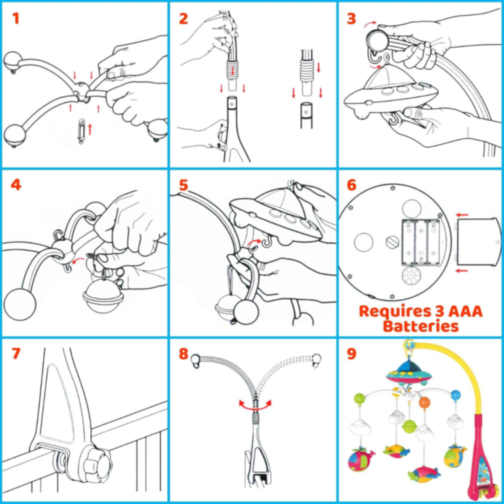 1

2

3

4

5

6

Requires 3 AAA Batteries

7

8

9