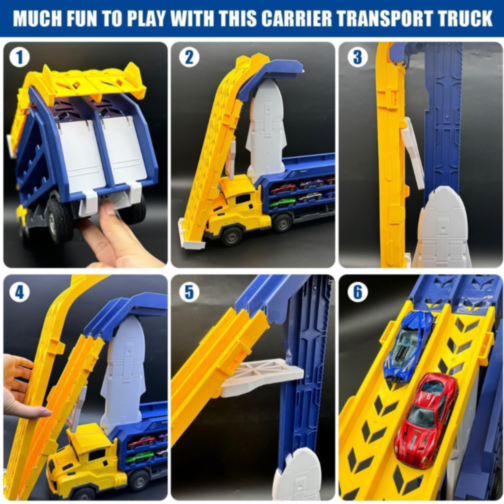 MUCH FUN TO PLAY WITH THIS CARRIER TRANSPORT TRUCK

1

2

3

4

5

6