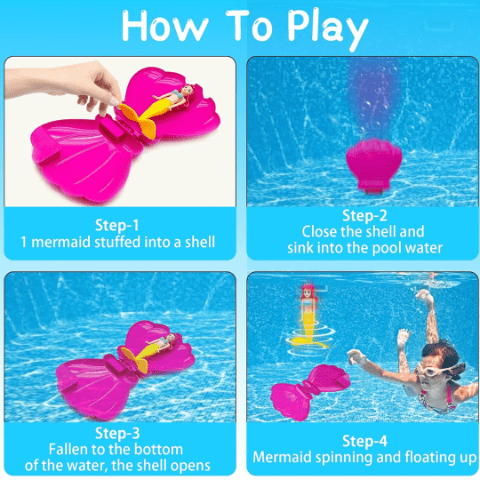 How To Play

Step-1
1 mermaid stuffed into a shell

Step-2
Close the shell and sink into the pool water

Step-3
Fallen to the bottom of the water, the shell opens

Step-4
Mermaid spinning and floating up