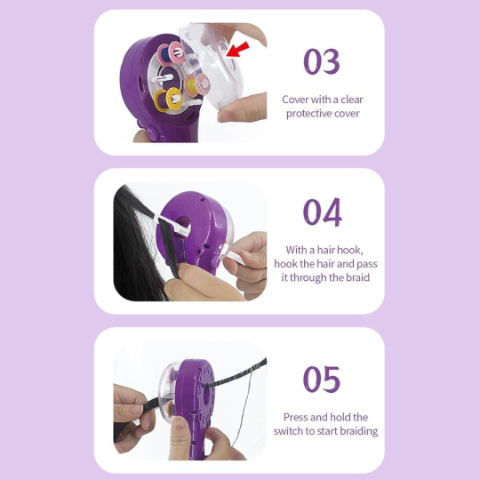 03

Cover with a clear protective cover

04

With a hair hook, hook the hair and pass it through the braid

05

Press and hold the switch to start braiding