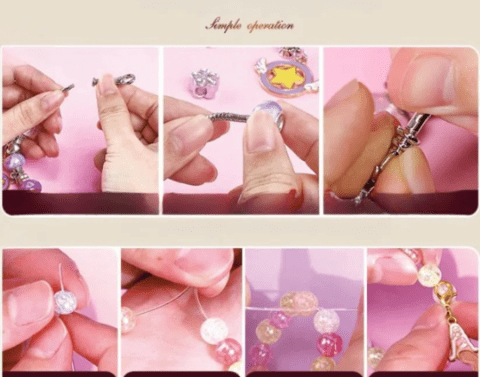 Simple operation